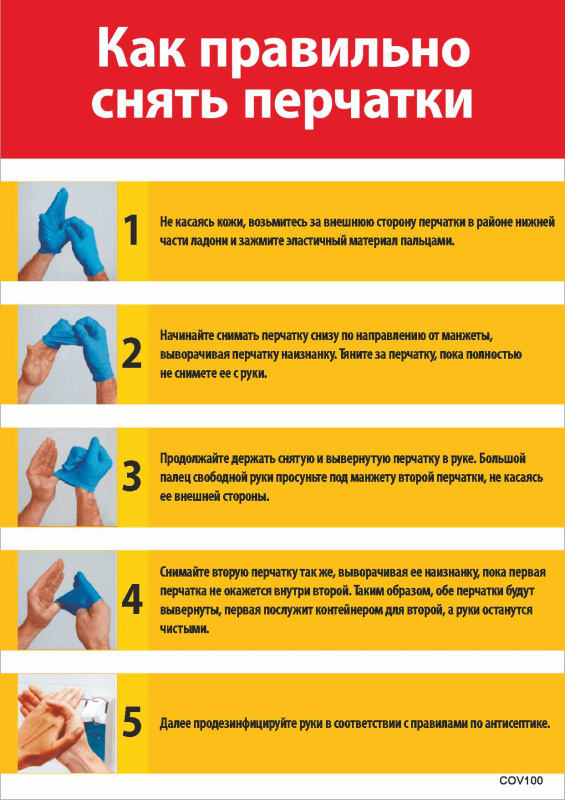 Как правильно снять перчатки

1
Не касаясь кожи, возьмитесь за внешнюю сторону перчатки в районе нижней части ладони и зажмите эластичный материал пальцами.

2
Начинайте снимать перчатку снизу по направлению от манжеты, выворачивая перчатку наизнанку. Тяните за перчатку, пока полностью не снимете ее с руки.

3
Продолжайте держать снятую и вывернутую перчатку в руке. Большой палец свободной руки просуньте под манжету второй перчатки, не касаясь ее внешней стороны.

4
Снимайте вторую перчатку так же, выворачивая ее наизнанку, пока первая перчатка не окажется внутри второй. Таким образом, обе перчатки будут вывернуты, первая послужит контейнером для второй, а руки останутся чистыми.

5
Далее продезинфицируйте руки в соответствии с правилами по антисептике.

COV100